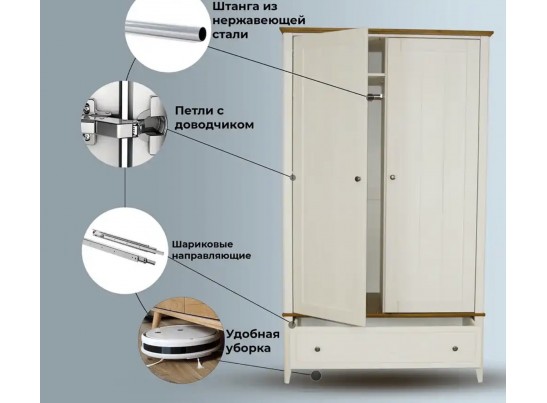 Штанга из нержавеющей стали

Петли с доводчиком

Шариковые направляющие

Удобная уборка