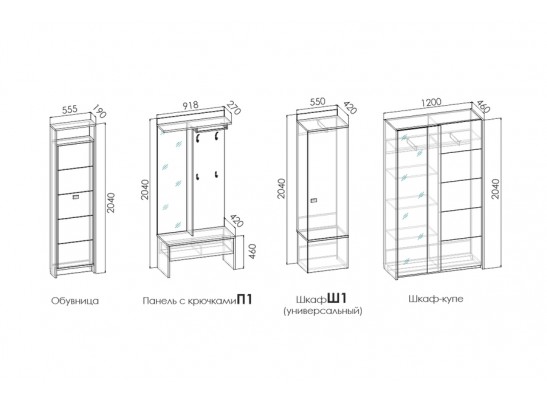 555
190
2040
Обувница

918
270
2040
420
460
Панель с крючками П1

550
420
2040
Шкаф Ш1
(универсальный)

1200
460
2040
Шкаф-купе