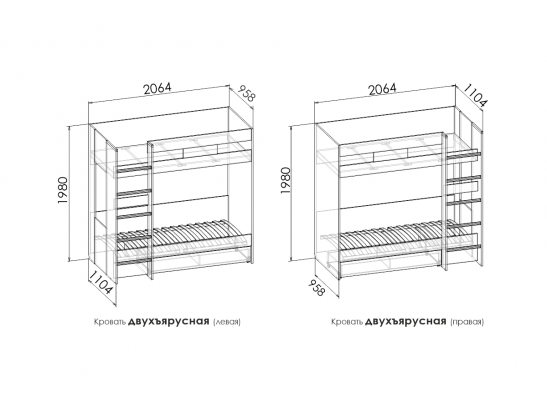 2064

958

1980

1104

Кровать двухъярусная (левая)

2064

1104

1980

958

Кровать двухъярусная (правая)