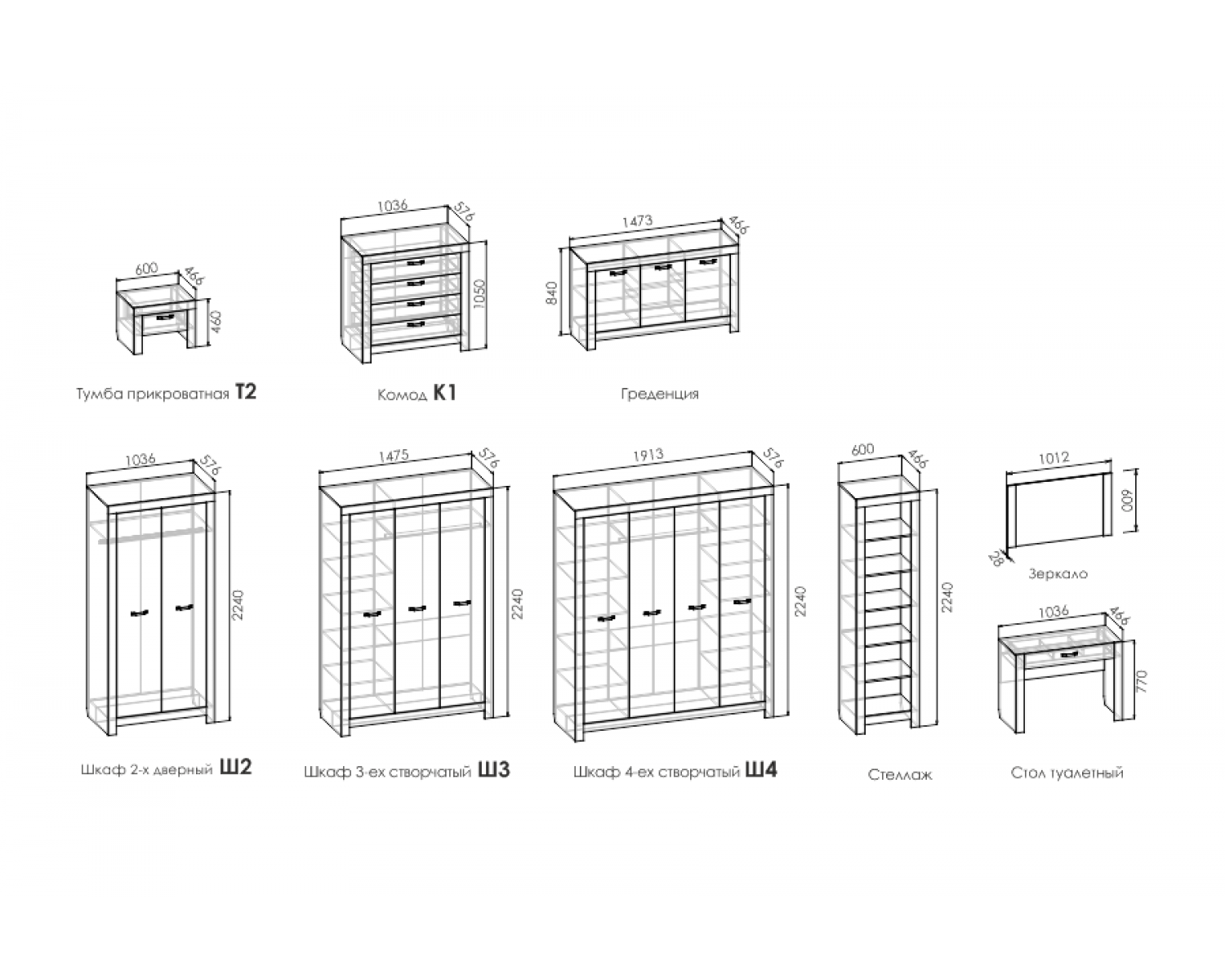 600
466
460
Тумба прикроватная Т2

1036
576
1050
Комод К1

1473
466
840
Греденция

1036
576
2240
Шкаф 2-х дверный Ш2

1475
576
2240
Шкаф 3-ех створчатый Ш3

1913
576
2240
Шкаф 4-ех створчатый Ш4

600
466
2240
Стеллаж

1012
600
28
Зеркало

1036
466
770
Стол туалетный