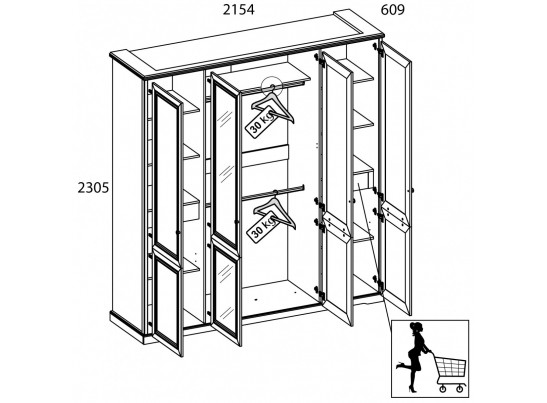 2154
609
2305
30 kg
30 kg