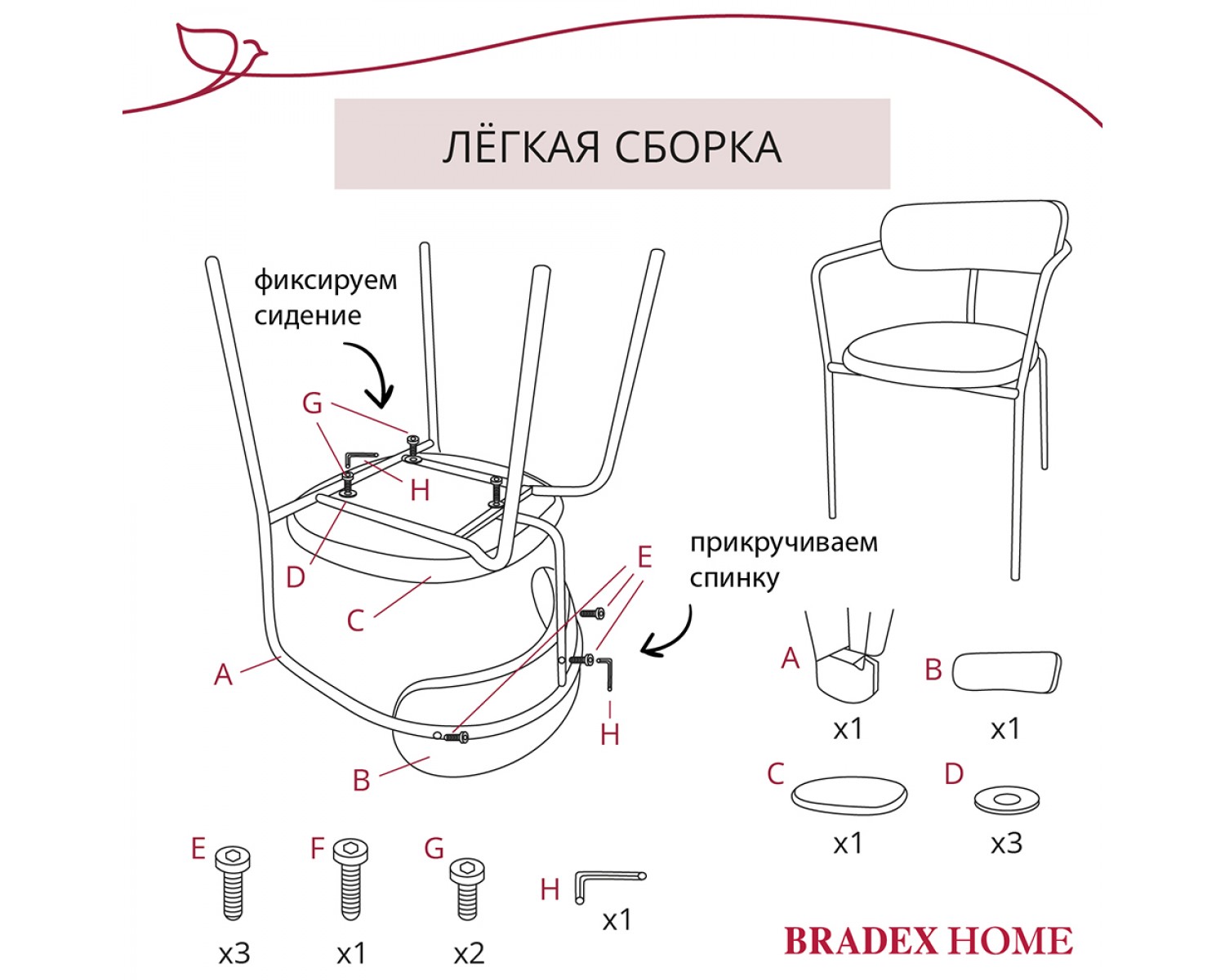 ЛЁГКАЯ СБОРКА

фиксируем сидение

G

H

D

C

A

E

прикручиваем спинку

H

B

A
x1

B
x1

C
x1

D
x3

E
x3

F
x1

G
x2

H
x1

BRADEX HOME